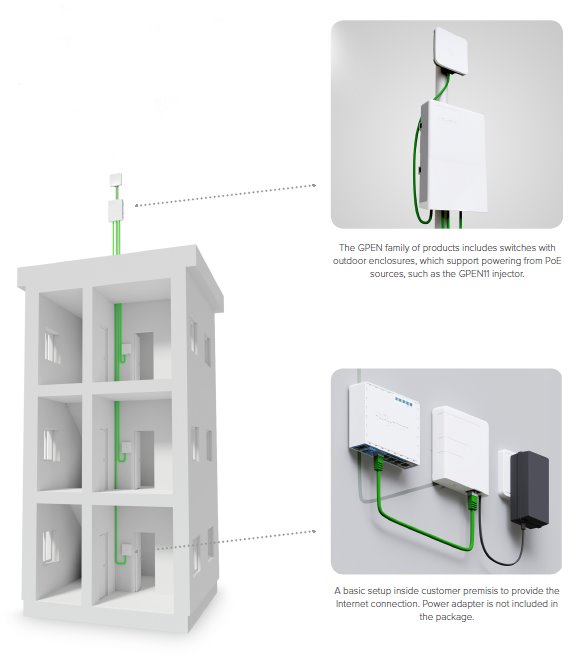 The GPEN family of products includes switches with outdoor enclosures, which support powering from PoE sources, such as the GPEN11 injector.

A basic setup inside customer premisis to provide the Internet connection. Power adapter is not included in the package.