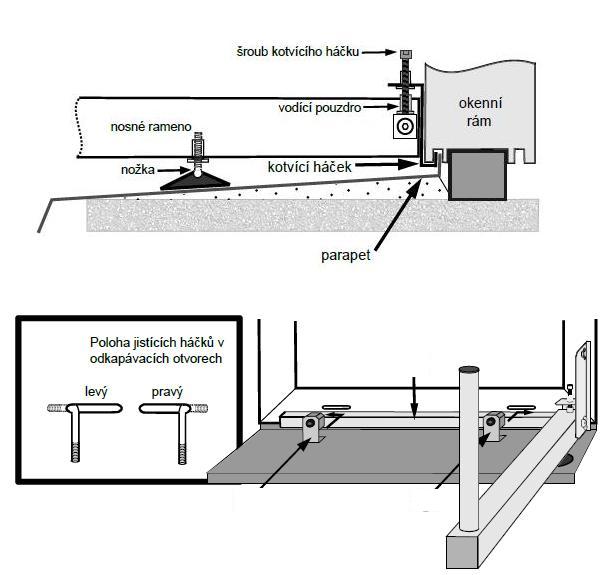 šroub kotvícího háčku
vodící pouzdro
okenní rám
nosné rameno
nožka
kotvící háček
parapet

Poloha jistících háčků v odkapávacích otvorech
levý
pravý