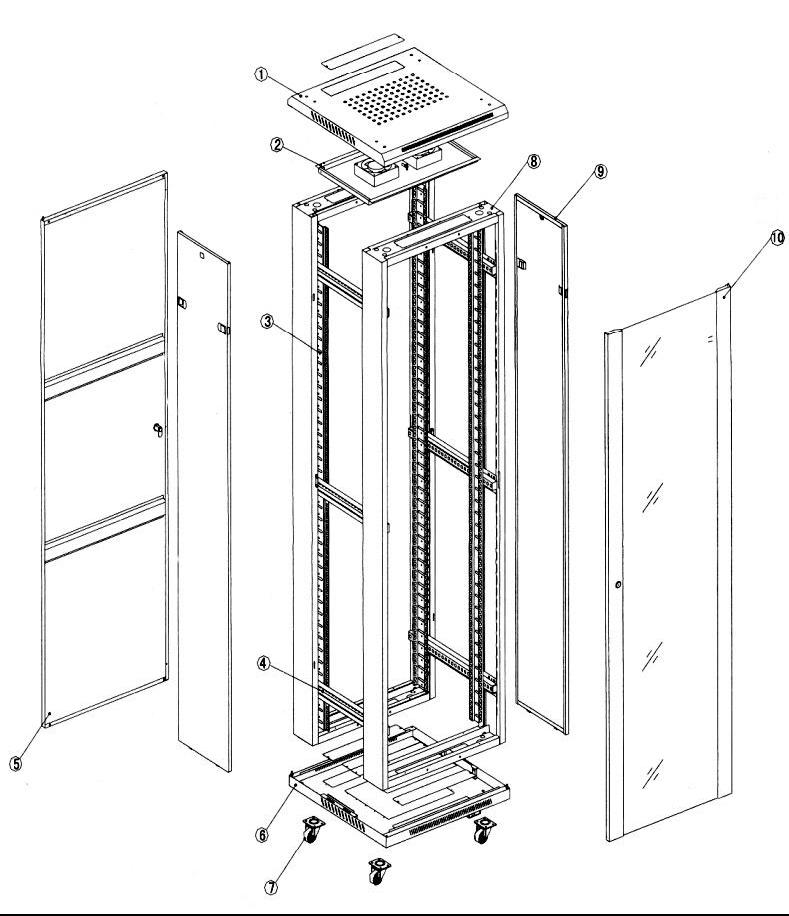 ①
②
⑧
⑨
⑩
③
④
⑤
⑥
⑦