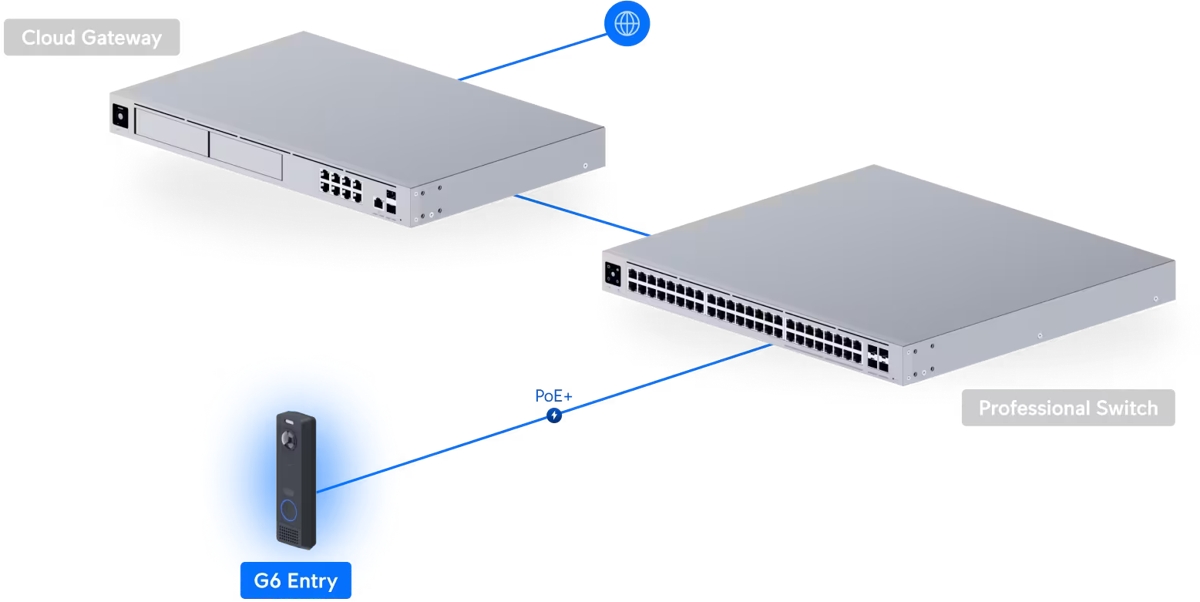 Cloud Gateway

PoE+

Professional Switch

G6 Entry