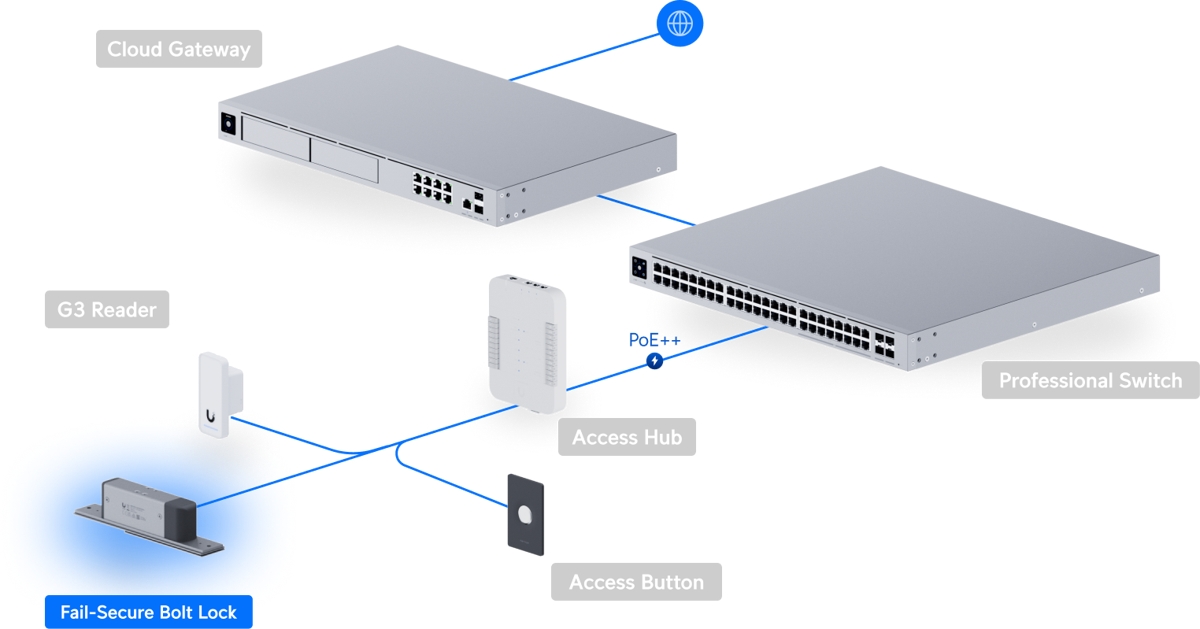 Cloud Gateway

G3 Reader

PoE++

Professional Switch

Access Hub

Access Button

Fail-Secure Bolt Lock