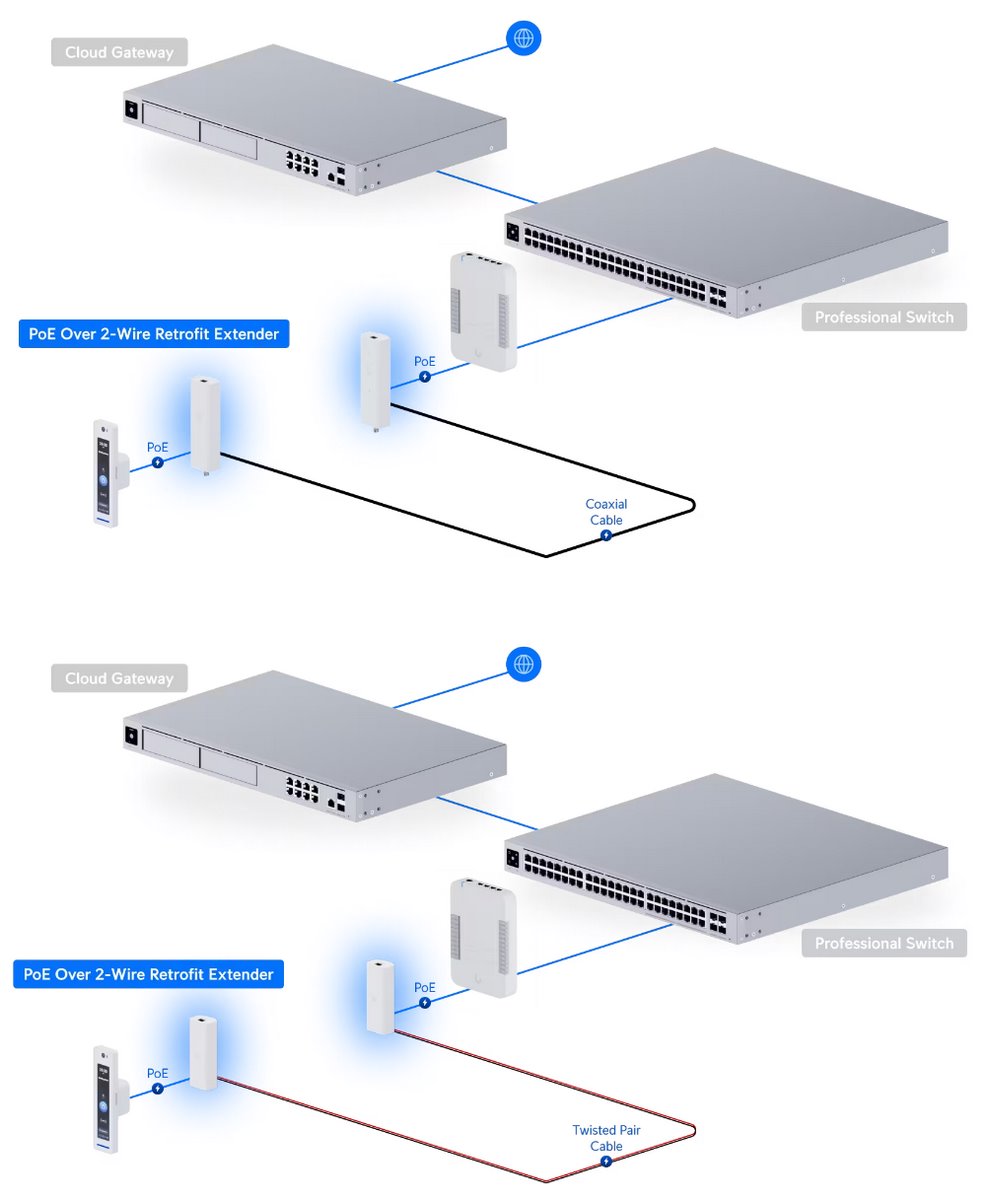 Cloud Gateway

Professional Switch

PoE Over 2-Wire Retrofit Extender

PoE

PoE

Coaxial Cable

Cloud Gateway

Professional Switch

PoE Over 2-Wire Retrofit Extender

PoE

PoE

Twisted Pair Cable