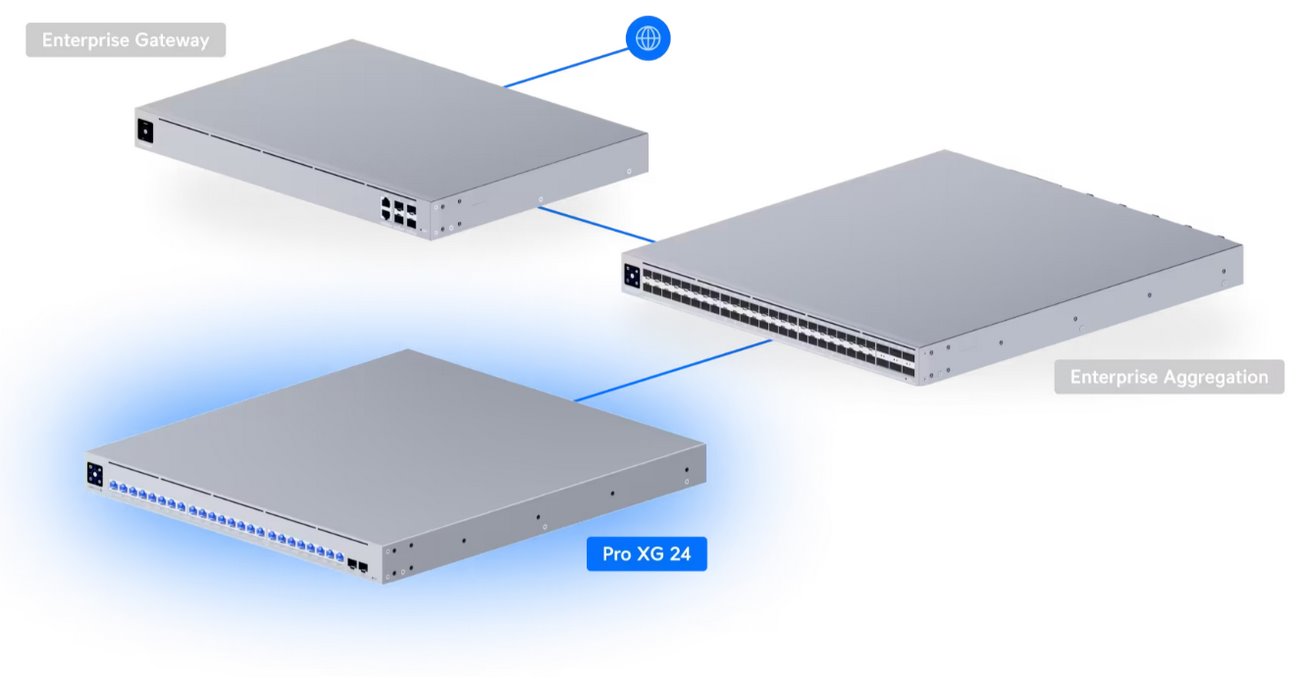 Enterprise Gateway

Enterprise Aggregation

Pro XG 24